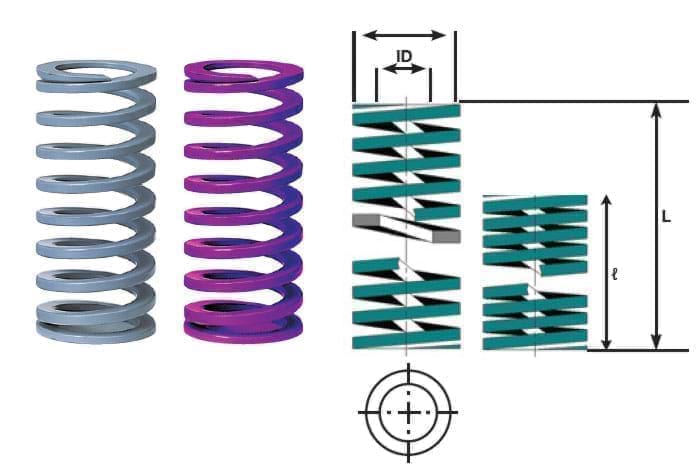 ID
L
ℓ